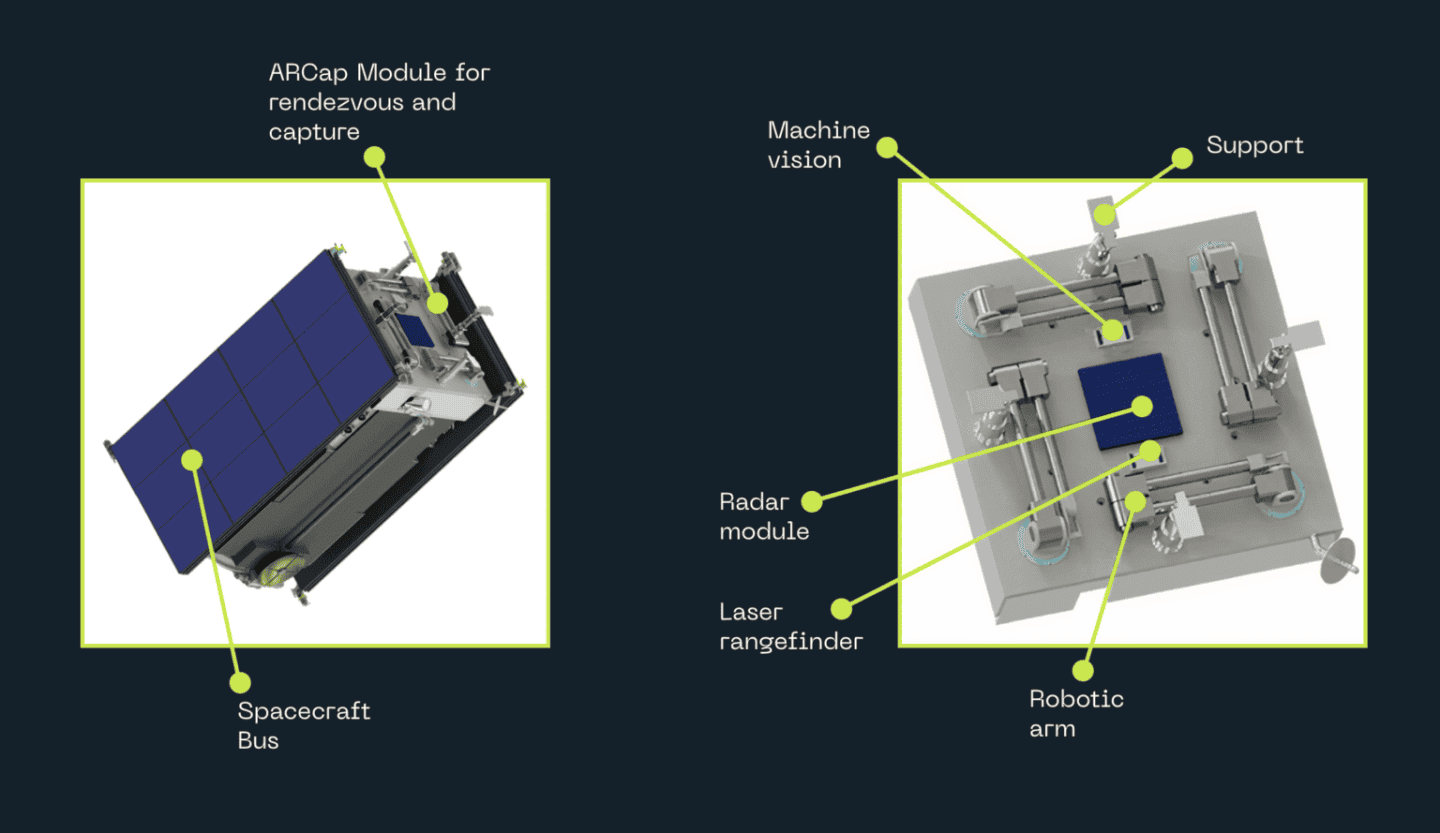 ARCap Module for rendezvous and capture

Spacecraft Bus

Machine vision

Support

Radar module

Laser rangefinder

Robotic arm